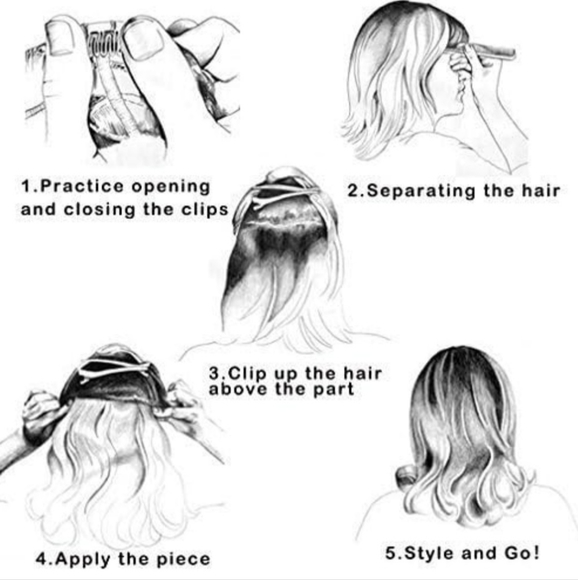 1.Practice opening and closing the clips

2.Separating the hair

3.Clip up the hair above the part

4.Apply the piece

5.Style and Go!